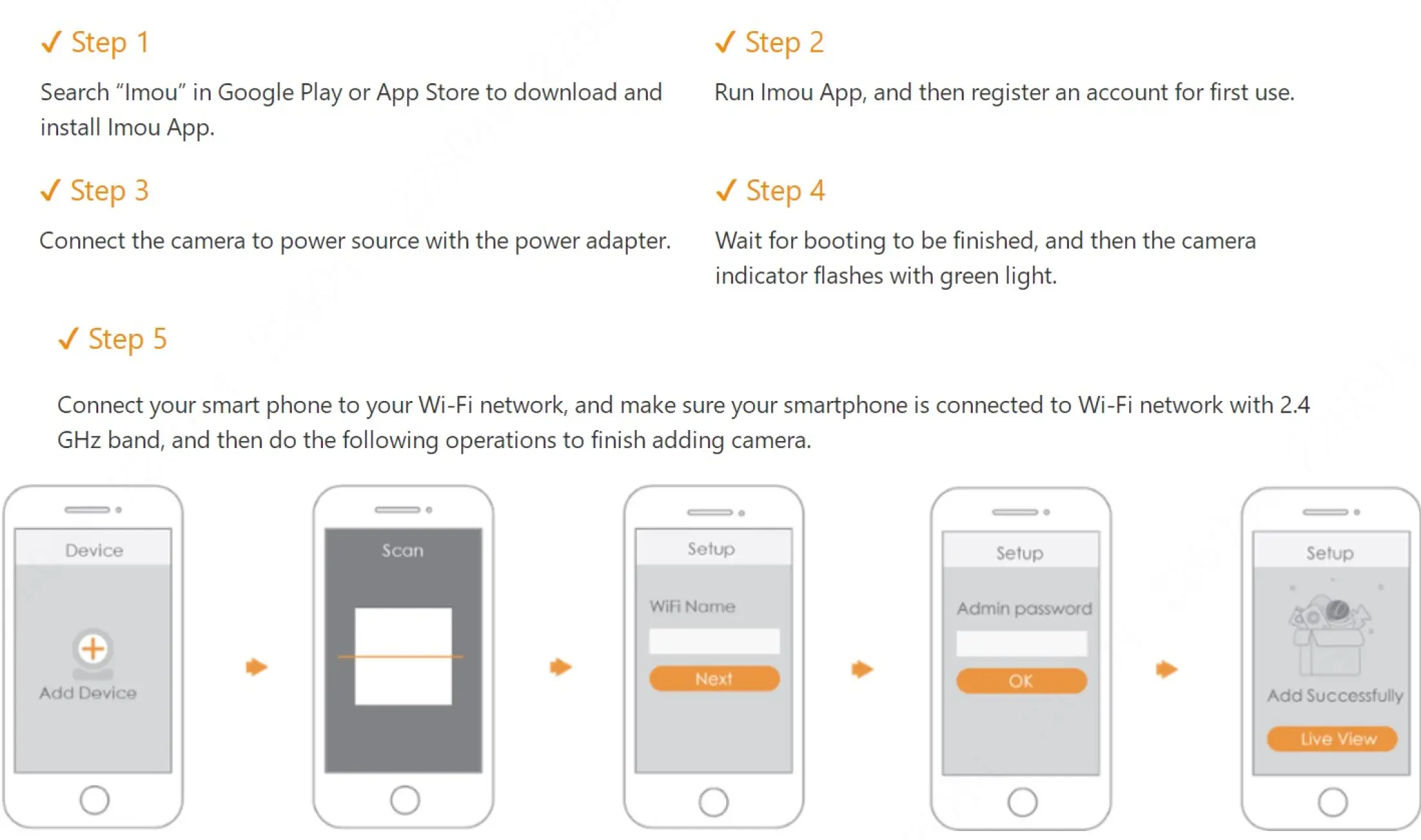 ✓ Step 1

Search “Imou” in Google Play or App Store to download and install Imou App.

✓ Step 2

Run Imou App, and then register an account for first use.

✓ Step 3

Connect the camera to power source with the power adapter.

✓ Step 4

Wait for booting to be finished, and then the camera indicator flashes with green light.

✓ Step 5

Connect your smart phone to your Wi-Fi network, and make sure your smartphone is connected to Wi-Fi network with 2.4 GHz band, and then do the following operations to finish adding camera.

Device

Add Device

Scan

Setup

WiFi Name

Next

Setup

Admin password

OK

Setup

Add Successfully

Live View