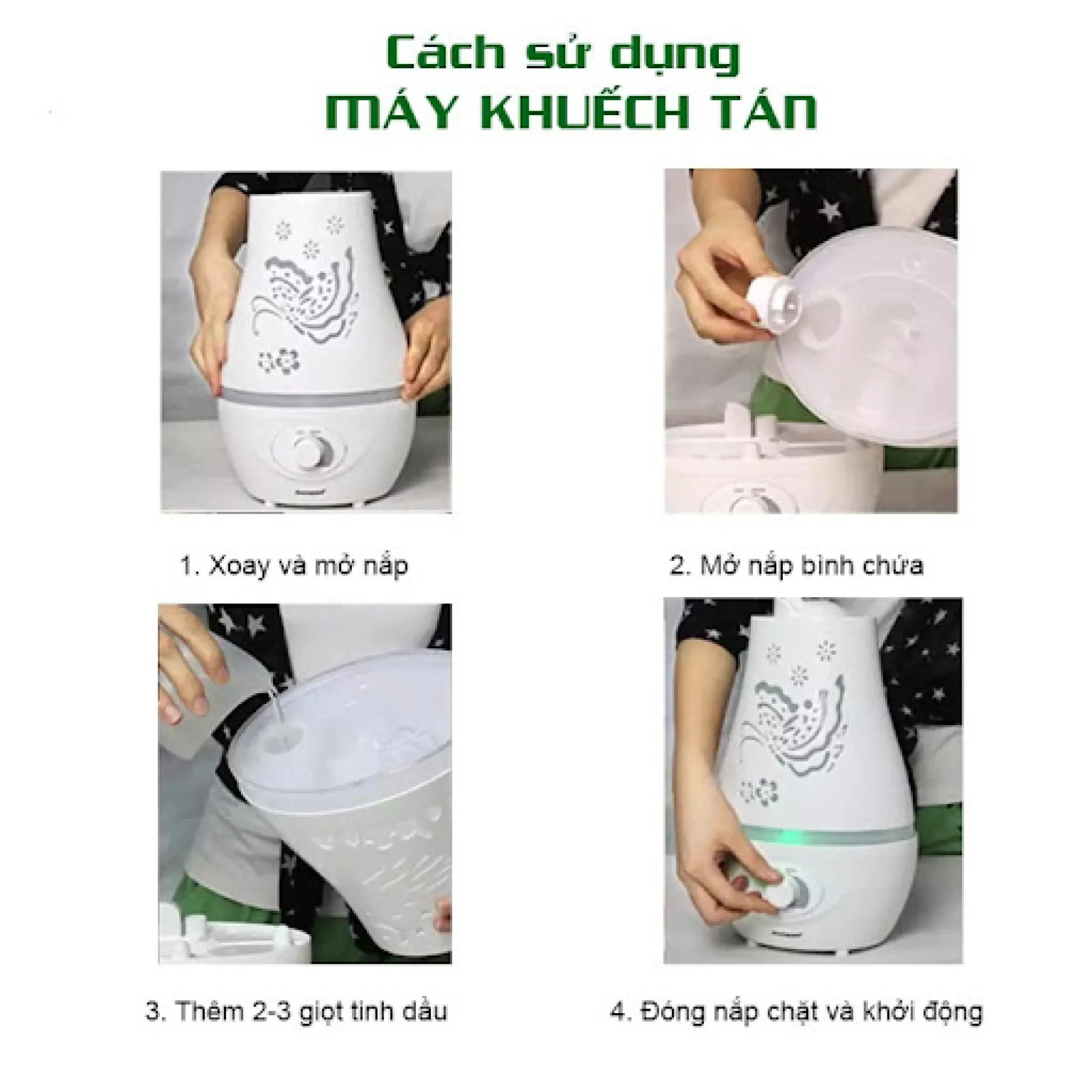 Cách sử dụng
MÁY KHUẾCH TÁN

1. Xoay và mở nắp

2. Mở nắp bình chứa

3. Thêm 2-3 giọt tinh dầu

4. Đóng nắp chặt và khởi động