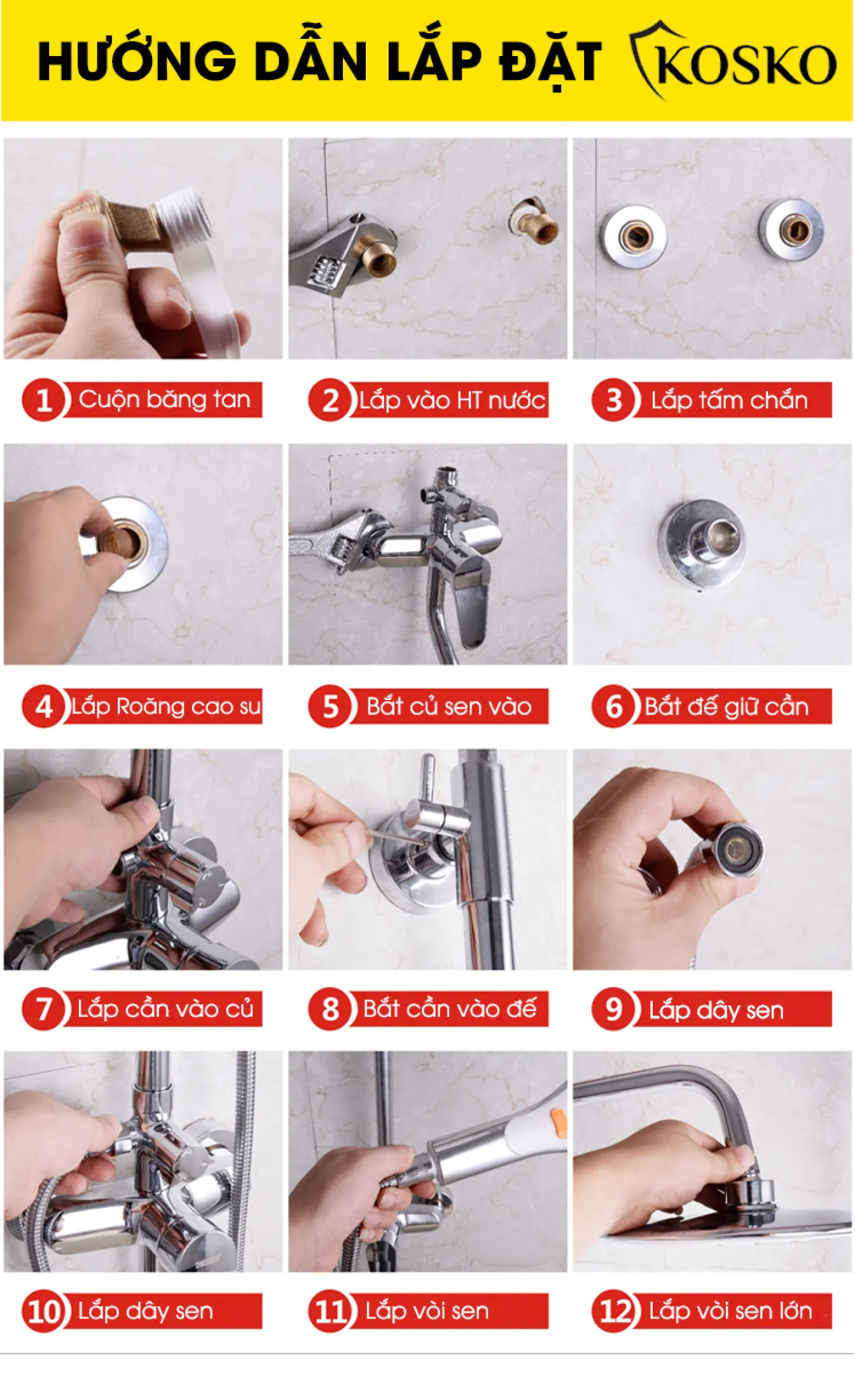 HƯỚNG DẪN LẮP ĐẶT KOSKO

1 Cuộn băng tan

2 Lắp vào HT nước

3 Lắp tấm chắn

4 Lắp Roăng cao su

5 Bắt củ sen vào

6 Bắt đế giữ cần

7 Lắp cần vào củ

8 Bắt cần vào đế

9 Lắp dây sen

10 Lắp dây sen

11 Lắp vòi sen

12 Lắp vòi sen lớn