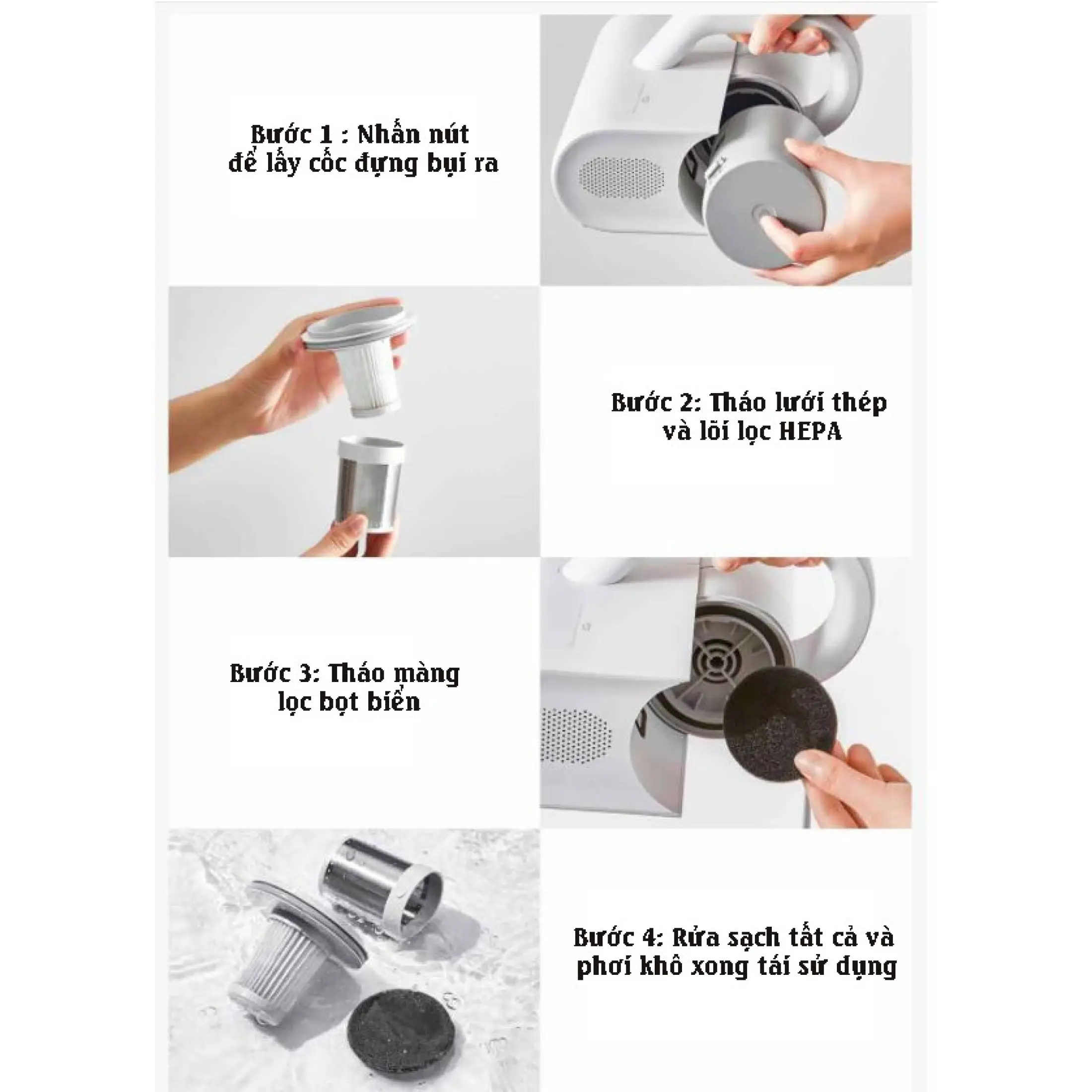 Bước 1 : Nhấn nút để lấy cốc đựng bụi ra

Bước 2: Tháo lưới thép và lõi lọc HEPA

Bước 3: Tháo màng lọc bọt biển

Bước 4: Rửa sạch tất cả và phơi khô xong tái sử dụng