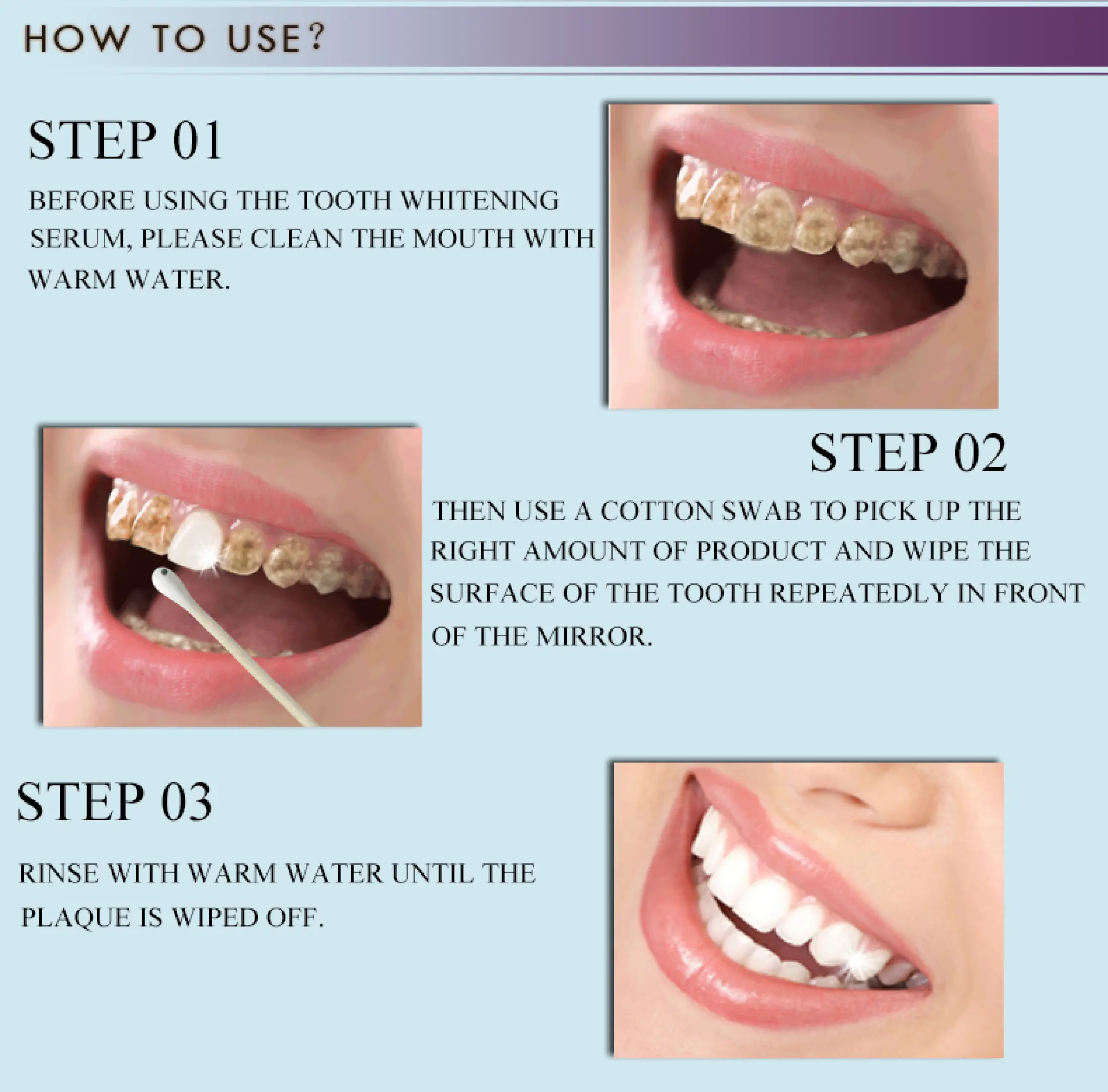 HOW TO USE?

STEP 01

BEFORE USING THE TOOTH WHITENING SERUM, PLEASE CLEAN THE MOUTH WITH WARM WATER.

STEP 02

THEN USE A COTTON SWAB TO PICK UP THE RIGHT AMOUNT OF PRODUCT AND WIPE THE SURFACE OF THE TOOTH REPEATEDLY IN FRONT OF THE MIRROR.

STEP 03

RINSE WITH WARM WATER UNTIL THE PLAQUE IS WIPED OFF.