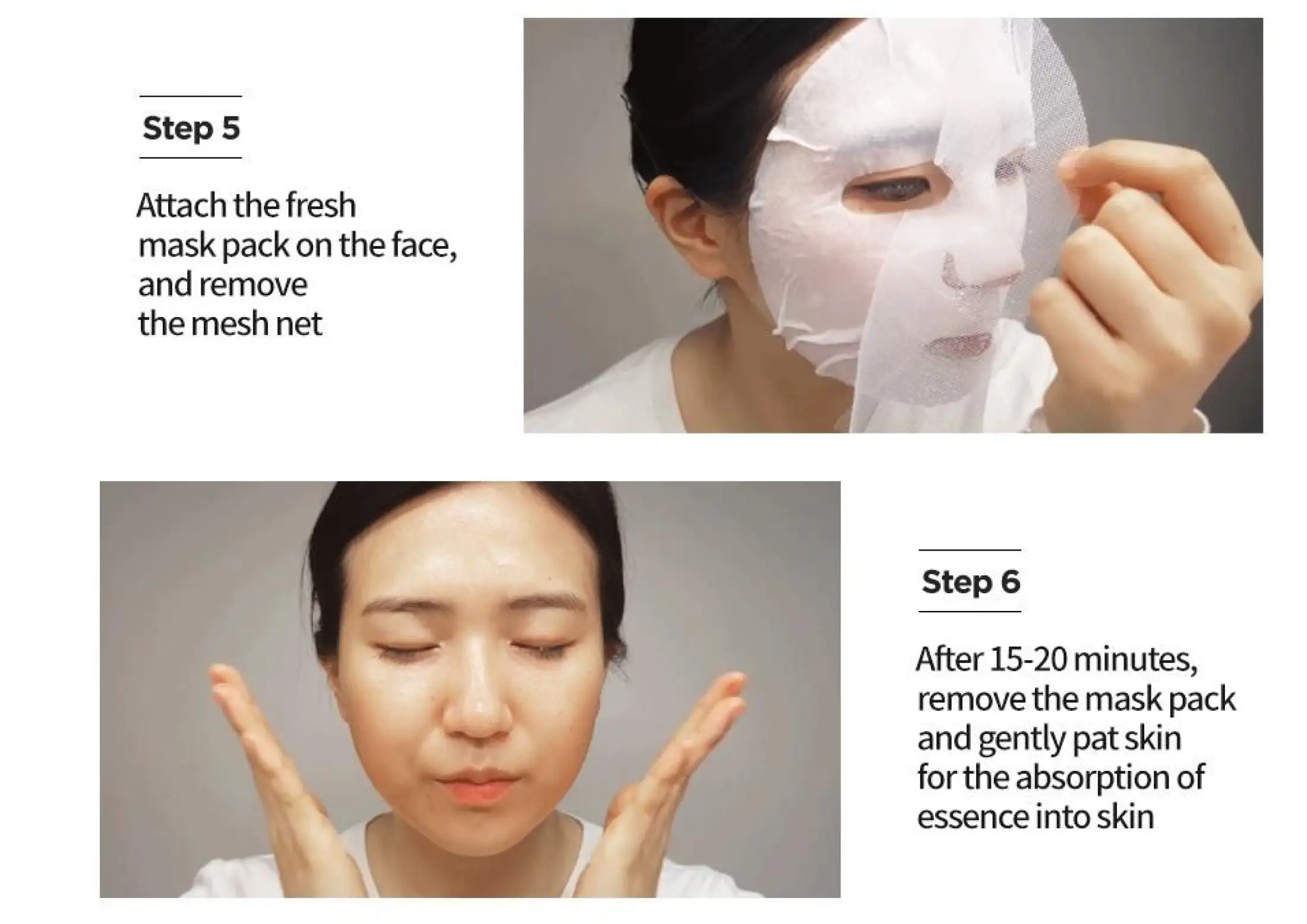 Step 5

Attach the fresh mask pack on the face, and remove the mesh net

Step 6

After 15-20 minutes, remove the mask pack and gently pat skin for the absorption of essence into skin